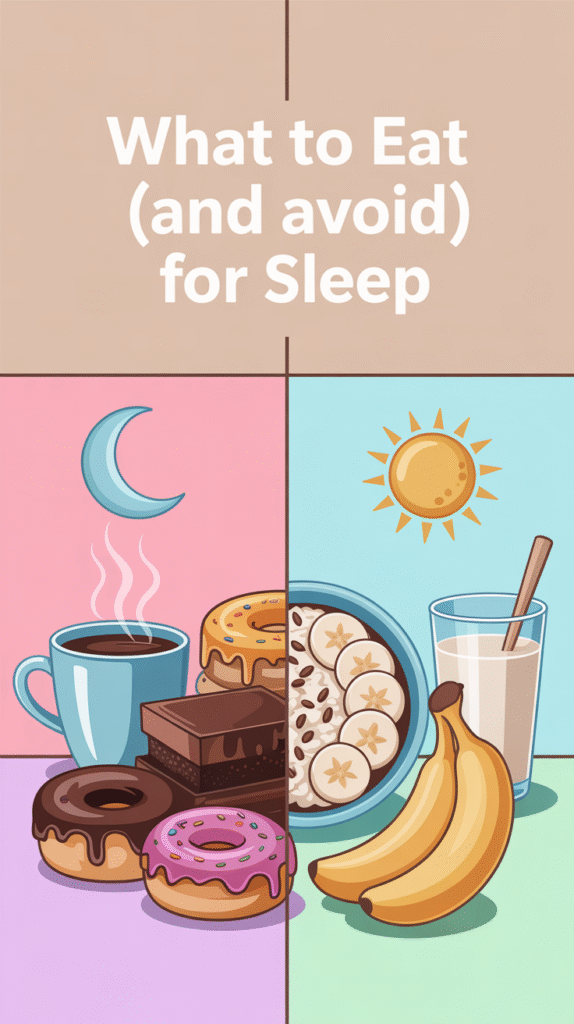 What to Eat
(and avoid)
for Sleep